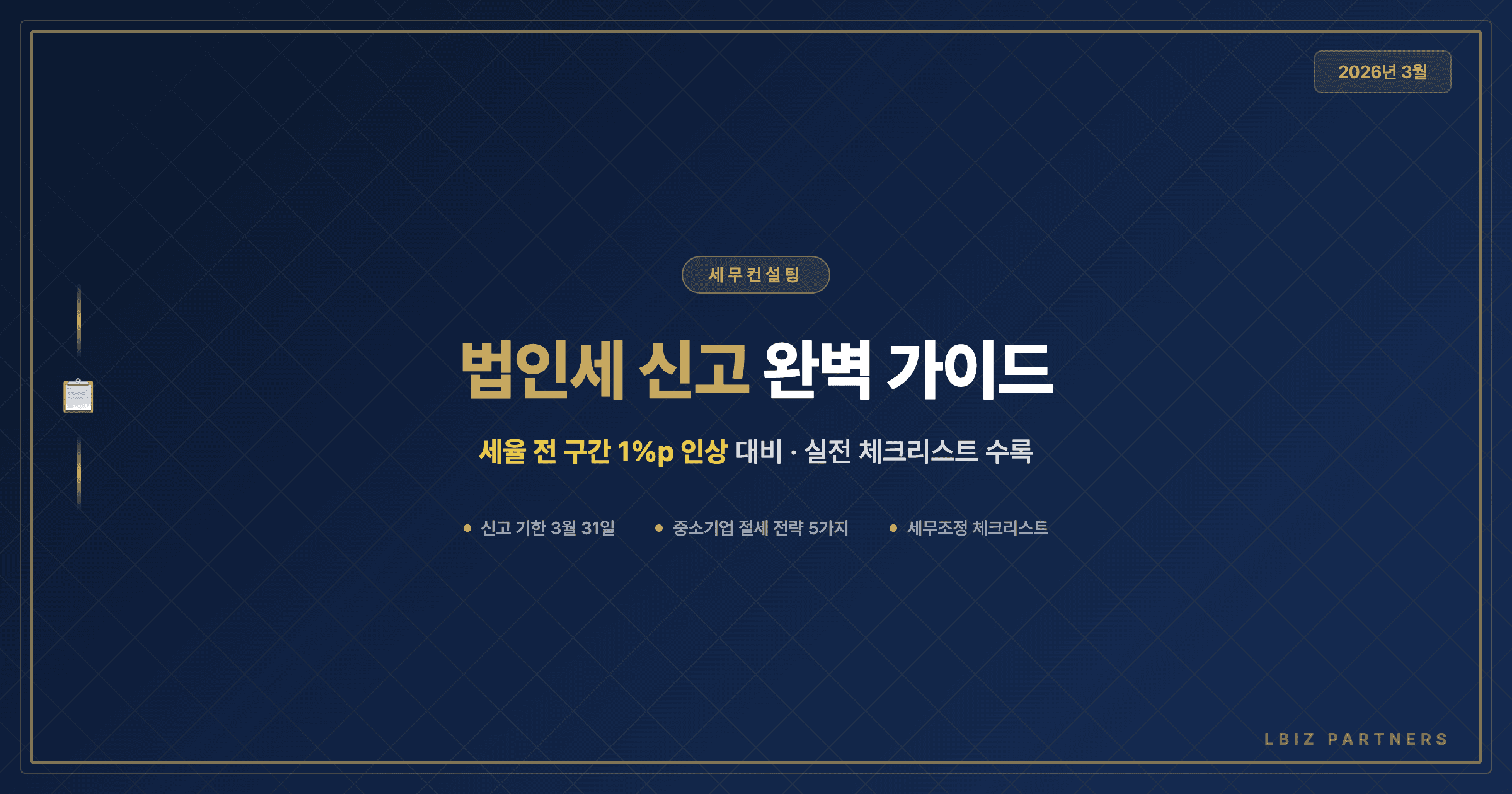 2026년 3월

세무컨설팅

법인세 신고 완벽 가이드

세율 전 구간 1%p 인상 대비 · 실전 체크리스트 수록

• 신고 기한 3월 31일 • 중소기업 절세 전략 5가지 • 세무조정 체크리스트

LBIZ PARTNERS