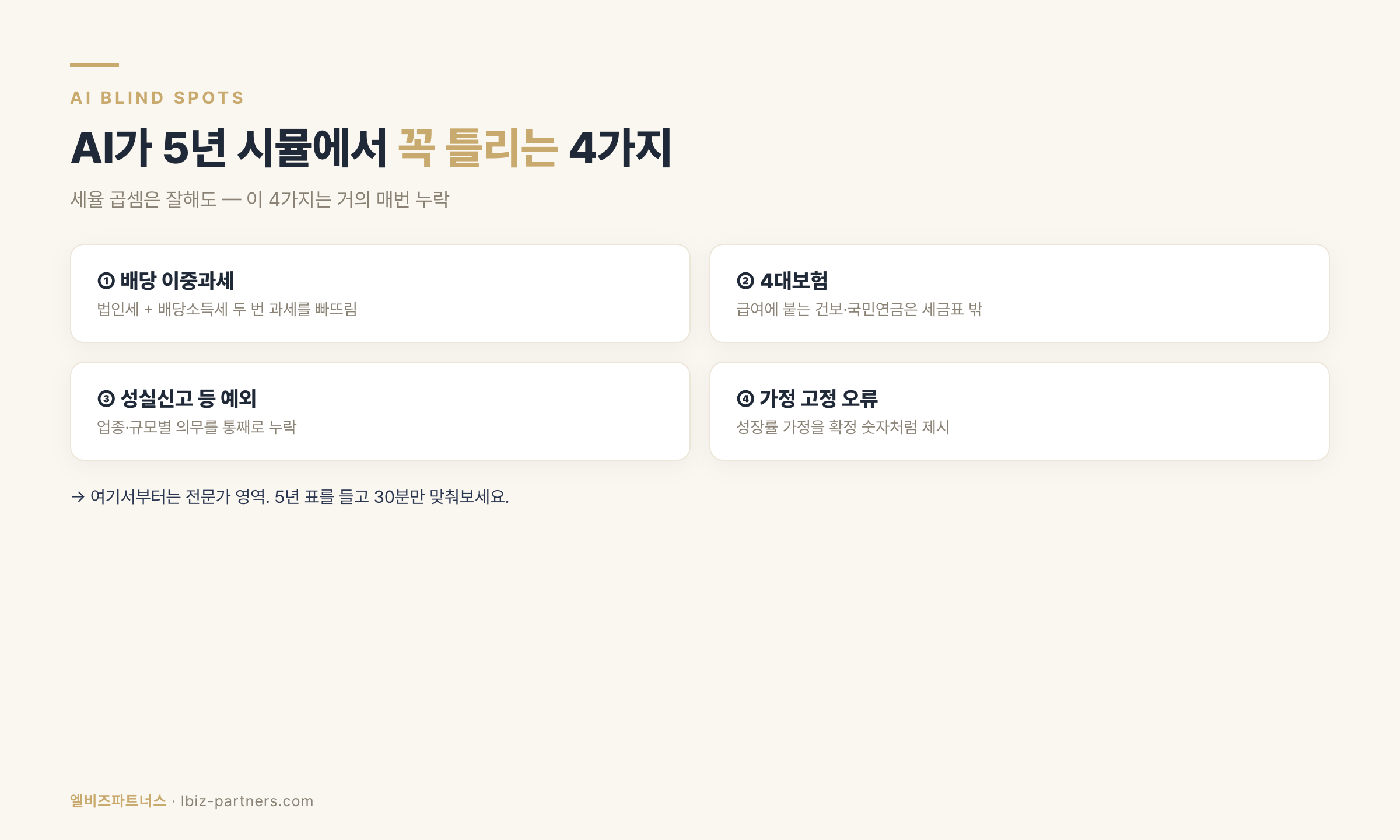 AI BLIND SPOTS

AI가 5년 시뮬에서 꼭 틀리는 4가지

세율 곱셈은 잘해도 — 이 4가지는 거의 매번 누락

① 배당 이중과세
법인세 + 배당소득세 두 번 과세를 빠뜨림

② 4대보험
급여에 붙는 건보·국민연금은 세금표 밖

③ 성실신고 등 예외
업종·규모별 의무를 통째로 누락

④ 가정 고정 오류
성장률 가정을 확정 숫자처럼 제시

→ 여기서부터는 전문가 영역. 5년 표를 들고 30분만 맞춰보세요.

엘비즈파트너스 · lbiz-partners.com