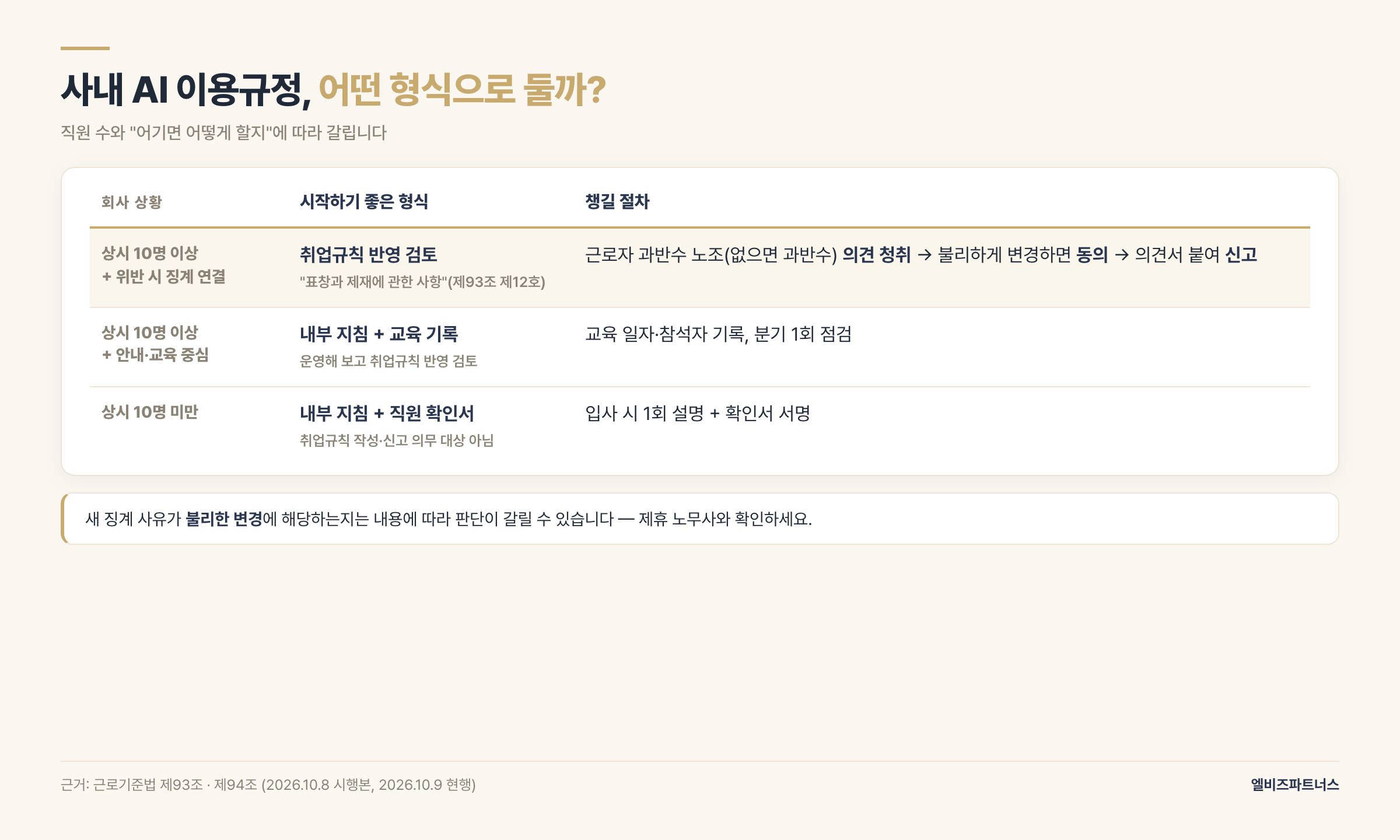 사내 AI 이용규정, 어떤 형식으로 둘까?

직원 수와 "어기면 어떻게 할지"에 따라 갈립니다

| 회사 상황 | 시작하기 좋은 형식 | 챙길 절차 |
|---|---|---|
| 상시 10명 이상 + 위반 시 징계 연결 | 취업규칙 반영 검토 "표창과 제재에 관한 사항"(제93조 제12호) | 근로자 과반수 노조(없으면 과반수) 의견 청취 → 불리하게 변경하면 동의 → 의견서 붙여 신고 |
| 상시 10명 이상 + 안내·교육 중심 | 내부 지침 + 교육 기록 운영해 보고 취업규칙 반영 검토 | 교육 일자·참석자 기록, 분기 1회 점검 |
| 상시 10명 미만 | 내부 지침 + 직원 확인서 취업규칙 작성·신고 의무 대상 아님 | 입사 시 1회 설명 + 확인서 서명 |

새 징계 사유가 불리한 변경에 해당하는지는 내용에 따라 판단이 갈릴 수 있습니다 — 제휴 노무사와 확인하세요.

근거: 근로기준법 제93조 · 제94조 (2026.10.8 시행본, 2026.10.9 현행)

엘비즈파트너스