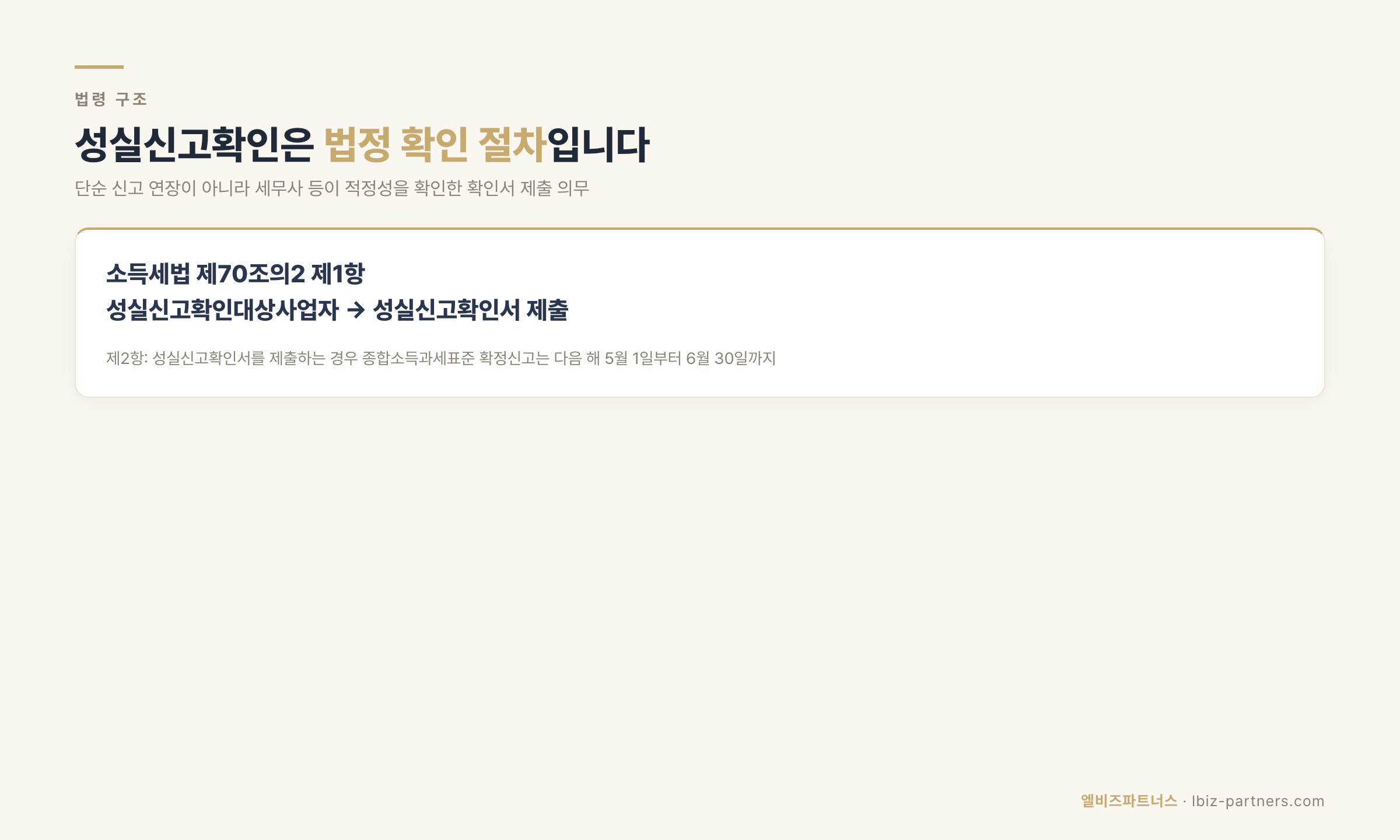 법령 구조

성실신고확인은 법정 확인 절차입니다

단순 신고 연장이 아니라 세무사 등이 적정성을 확인한 확인서 제출 의무

소득세법 제70조의2 제1항
성실신고확인대상사업자 → 성실신고확인서 제출

제2항: 성실신고확인서를 제출하는 경우 종합소득과세표준 확정신고는 다음 해 5월 1일부터 6월 30일까지

엘비즈파트너스 · lbiz-partners.com