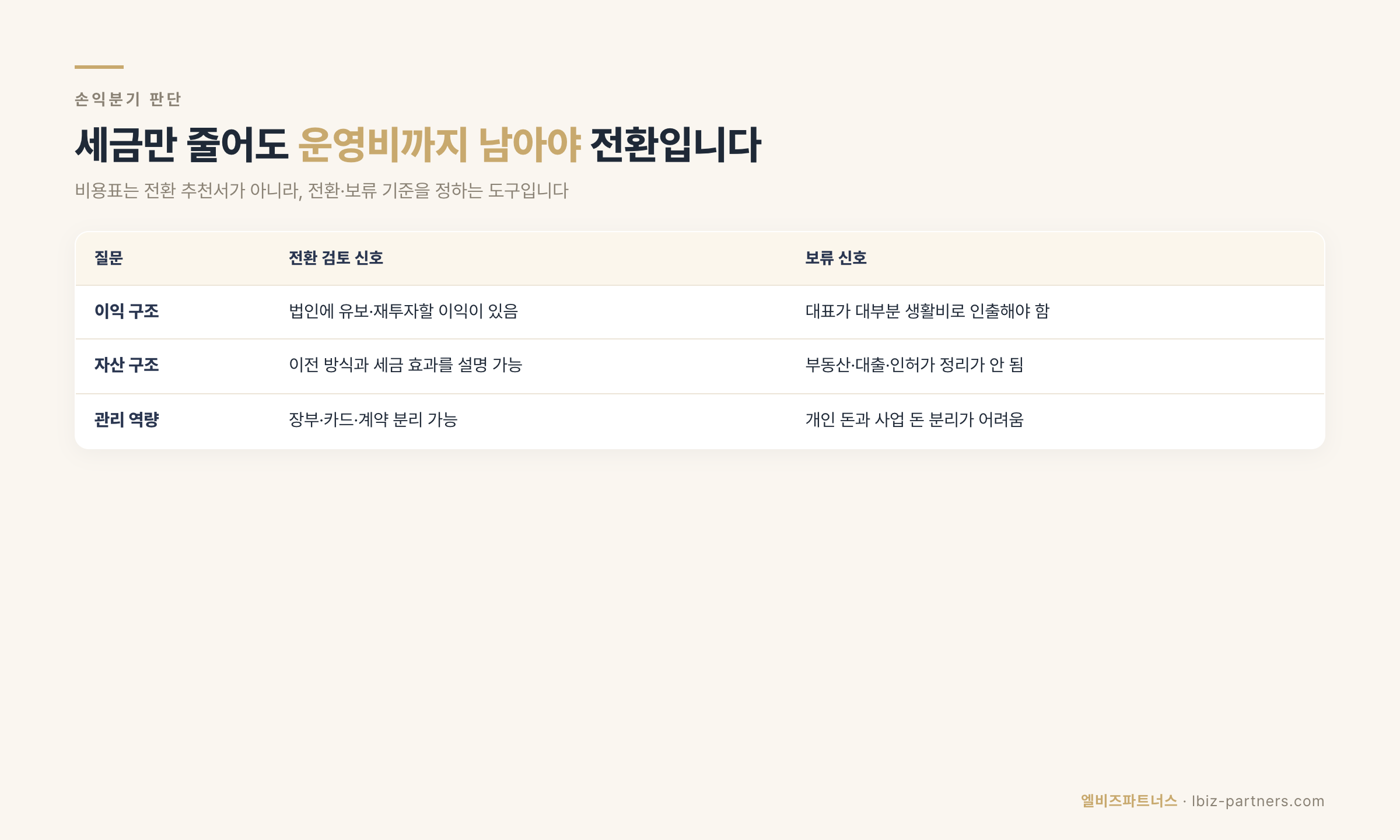 손익분기 판단

세금만 줄어도 운영비까지 남아야 전환입니다

비용표는 전환 추천서가 아니라, 전환·보류 기준을 정하는 도구입니다

| 질문 | 전환 검토 신호 | 보류 신호 |
|---|---|---|
| 이익 구조 | 법인에 유보·재투자할 이익이 있음 | 대표가 대부분 생활비로 인출해야 함 |
| 자산 구조 | 이전 방식과 세금 효과를 설명 가능 | 부동산·대출·인허가 정리가 안 됨 |
| 관리 역량 | 장부·카드·계약 분리 가능 | 개인 돈과 사업 돈 분리가 어려움 |

엘비즈파트너스 · lbiz-partners.com