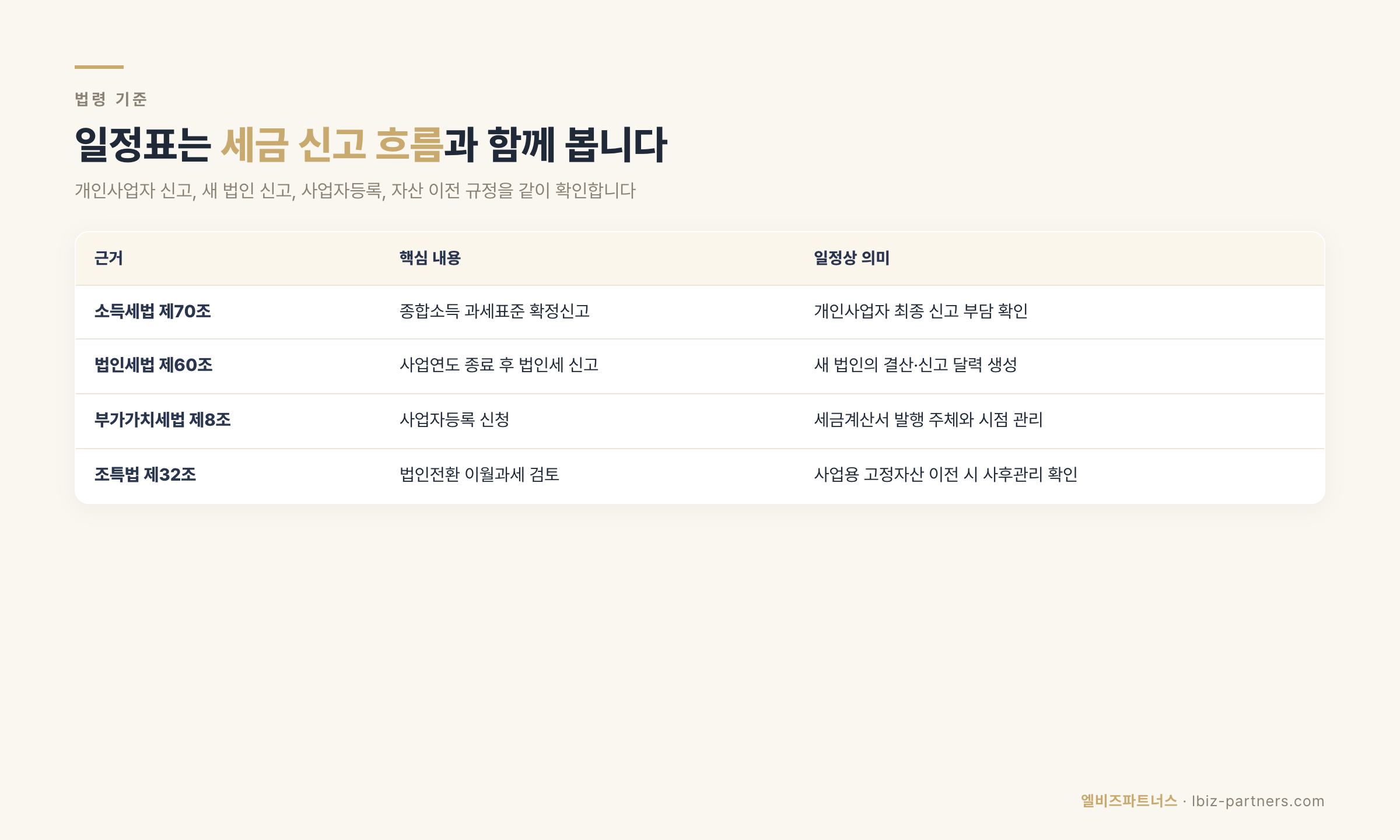 법령 기준

일정표는 세금 신고 흐름과 함께 봅니다

개인사업자 신고, 새 법인 신고, 사업자등록, 자산 이전 규정을 같이 확인합니다

| 근거 | 핵심 내용 | 일정상 의미 |
|---|---|---|
| 소득세법 제70조 | 종합소득 과세표준 확정신고 | 개인사업자 최종 신고 부담 확인 |
| 법인세법 제60조 | 사업연도 종료 후 법인세 신고 | 새 법인의 결산·신고 달력 생성 |
| 부가가치세법 제8조 | 사업자등록 신청 | 세금계산서 발행 주체와 시점 관리 |
| 조특법 제32조 | 법인전환 이월과세 검토 | 사업용 고정자산 이전 시 사후관리 확인 |

엘비즈파트너스 · lbiz-partners.com