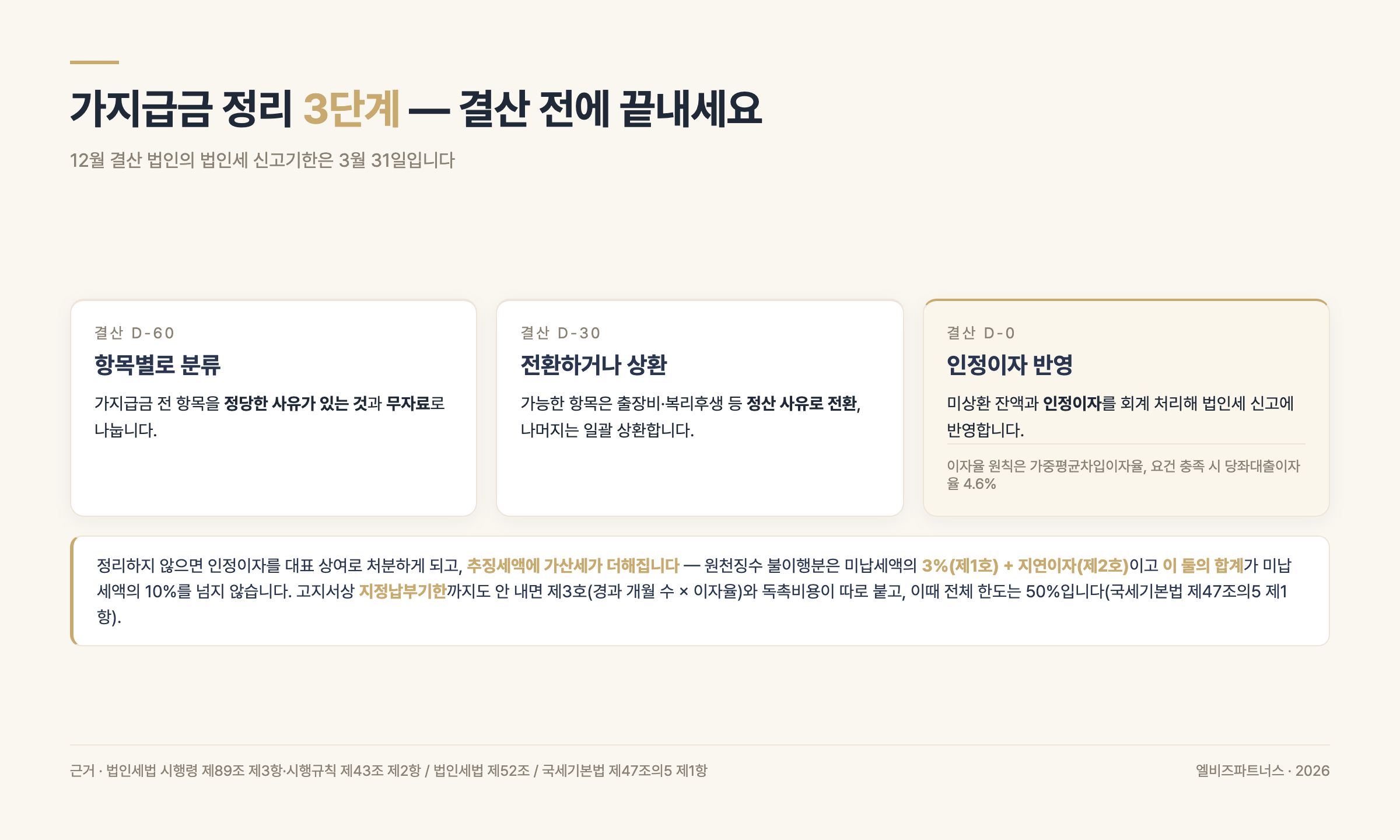 가지급금 정리 3단계 — 결산 전에 끝내세요

12월 결산 법인의 법인세 신고기한은 3월 31일입니다

결산 D-60

항목별로 분류

가지급금 전 항목을 정당한 사유가 있는 것과 무자료로 나눕니다.

결산 D-30

전환하거나 상환

가능한 항목은 출장비·복리후생 등 정산 사유로 전환, 나머지는 일괄 상환합니다.

결산 D-0

인정이자 반영

미상환 잔액과 인정이자를 회계 처리해 법인세 신고에 반영합니다.

이자율 원칙은 가중평균차입이자율, 요건 충족 시 당좌대출이자율 4.6%

정리하지 않으면 인정이자를 대표 상여로 처분하게 되고, 추징세액에 가산세가 더해집니다 — 원천징수 불이행분은 미납세액의 3%(제1호) + 지연이자(제2호)이고 이 둘의 합계가 미납세액의 10%를 넘지 않습니다. 고지서상 지정납부기한까지도 안 내면 제3호(경과 개월 수 × 이자율)와 독촉비용이 따로 붙고, 이때 전체 한도는 50%입니다(국세기본법 제47조의5 제1항).

근거 · 법인세법 시행령 제89조 제3항·시행규칙 제43조 제2항 / 법인세법 제52조 / 국세기본법 제47조의5 제1항

엘비즈파트너스 · 2026