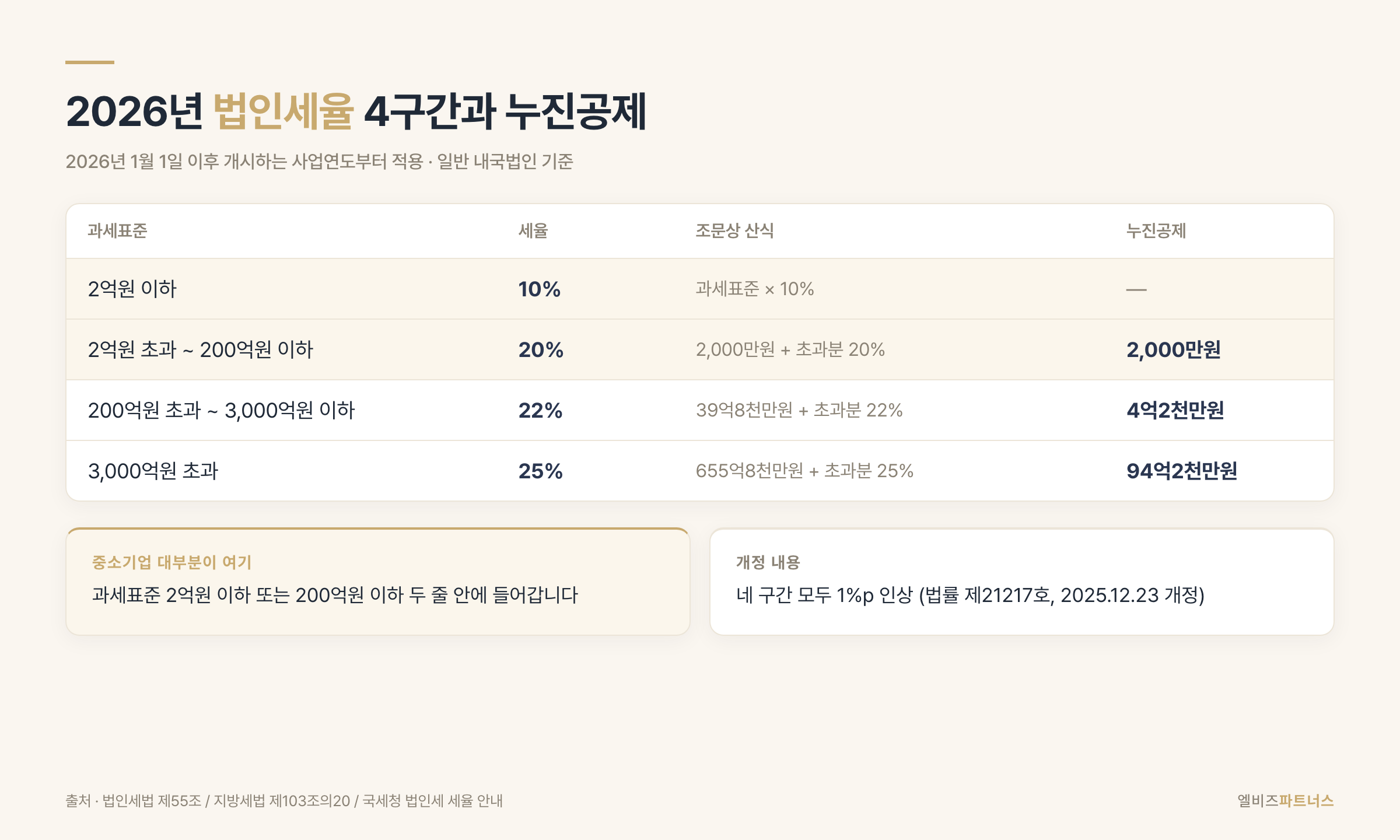 2026년 법인세율 4구간과 누진공제

2026년 1월 1일 이후 개시하는 사업연도부터 적용 · 일반 내국법인 기준

| 과세표준 | 세율 | 조문상 산식 | 누진공제 |
|---|---|---|---|
| 2억원 이하 | 10% | 과세표준 × 10% | — |
| 2억원 초과 ~ 200억원 이하 | 20% | 2,000만원 + 초과분 20% | 2,000만원 |
| 200억원 초과 ~ 3,000억원 이하 | 22% | 39억8천만원 + 초과분 22% | 4억2천만원 |
| 3,000억원 초과 | 25% | 655억8천만원 + 초과분 25% | 94억2천만원 |

중소기업 대부분이 여기

과세표준 2억원 이하 또는 200억원 이하 두 줄 안에 들어갑니다

개정 내용

네 구간 모두 1%p 인상 (법률 제21217호, 2025.12.23 개정)

출처 · 법인세법 제55조 / 지방세법 제103조의20 / 국세청 법인세 세율 안내

엘비즈파트너스