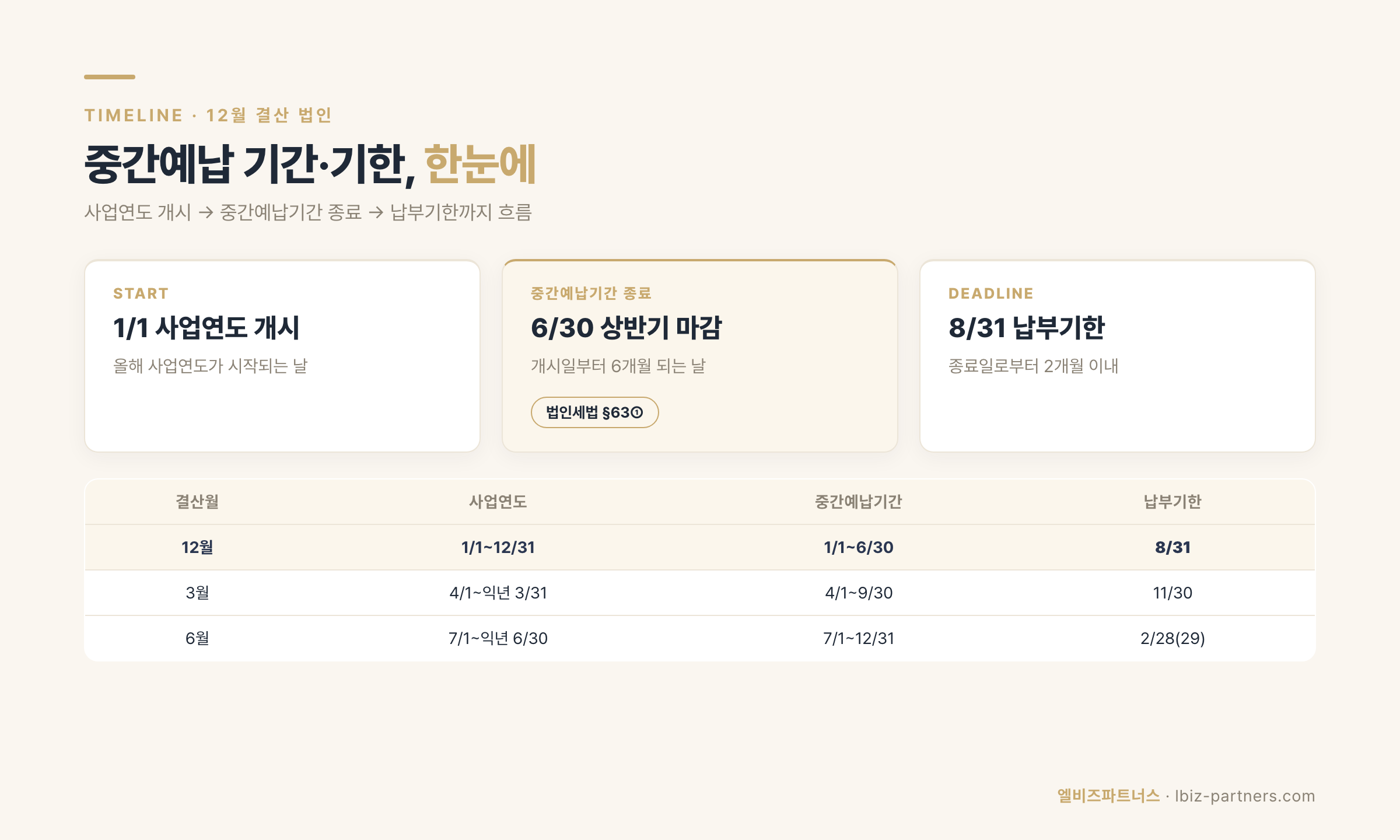 TIMELINE · 12월 결산 법인

중간예납 기간·기한, 한눈에

사업연도 개시 → 중간예납기간 종료 → 납부기한까지 흐름

START

1/1 사업연도 개시

올해 사업연도가 시작되는 날

중간예납기간 종료

6/30 상반기 마감

개시일부터 6개월 되는 날

법인세법 §63①

DEADLINE

8/31 납부기한

종료일로부터 2개월 이내

| 결산월 | 사업연도 | 중간예납기간 | 납부기한 |
|---|---|---|---|
| 12월 | 1/1~12/31 | 1/1~6/30 | 8/31 |
| 3월 | 4/1~익년 3/31 | 4/1~9/30 | 11/30 |
| 6월 | 7/1~익년 6/30 | 7/1~12/31 | 2/28(29) |

엘비즈파트너스 · lbiz-partners.com