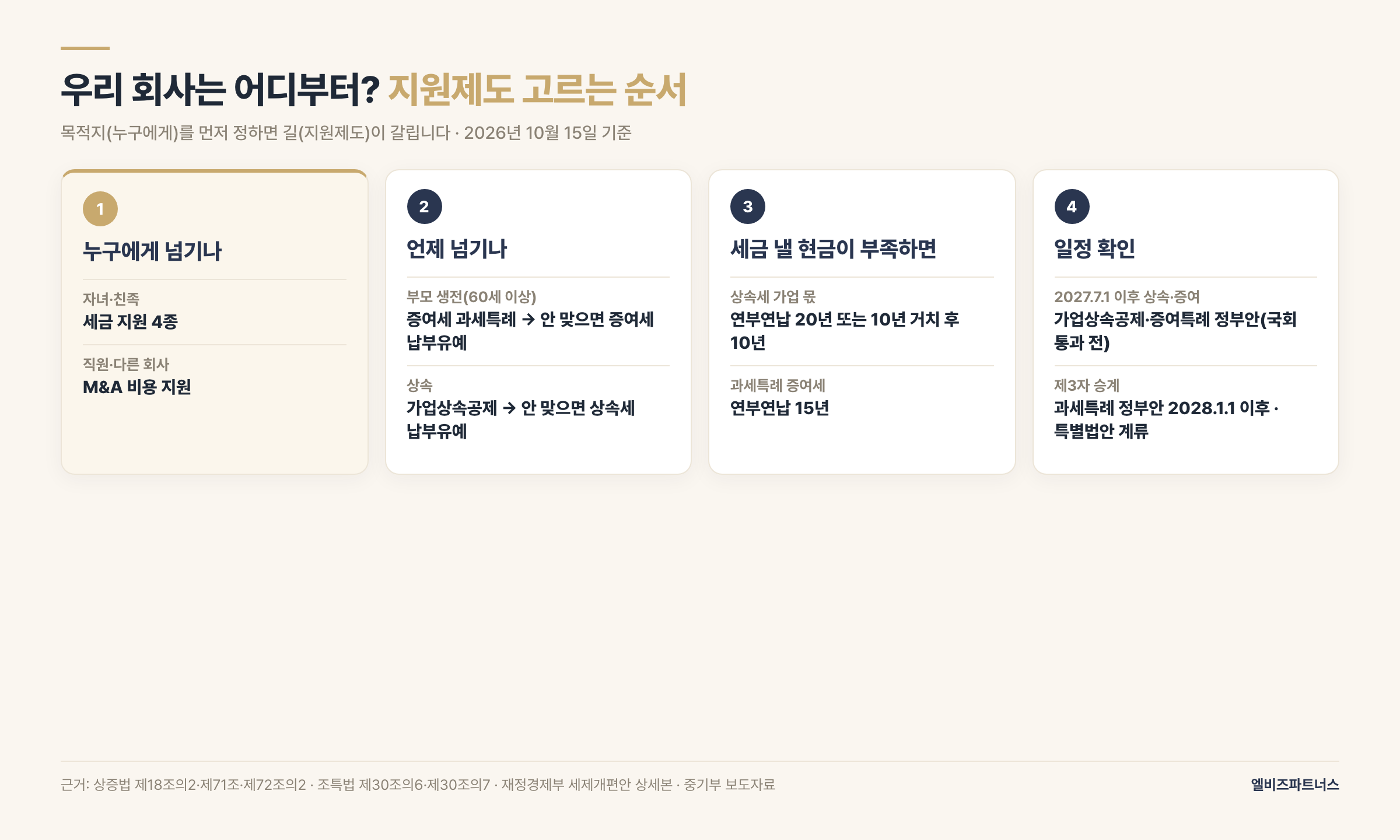 우리 회사는 어디부터? 지원제도 고르는 순서

목적지(누구에게)를 먼저 정하면 길(지원제도)이 갈립니다 · 2026년 10월 15일 기준

1

누구에게 넘기나

자녀·친족

세금 지원 4종

직원·다른 회사

M&A 비용 지원

2

언제 넘기나

부모 생전(60세 이상)

증여세 과세특례 → 안 맞으면 증여세 납부유예

상속

가업상속공제 → 안 맞으면 상속세 납부유예

3

세금 낼 현금이 부족하면

상속세 가업 몫

연부연납 20년 또는 10년 거치 후 10년

과세특례 증여세

연부연납 15년

4

일정 확인

2027.7.1 이후 상속·증여

가업상속공제·증여특례 정부안(국회 통과 전)

제3자 승계

과세특례 정부안 2028.1.1 이후 · 특별법안 계류

근거: 상증법 제18조의2·제71조·제72조의2 · 조특법 제30조의6·제30조의7 · 재정경제부 세제개편안 상세본 · 중기부 보도자료

엘비즈파트너스