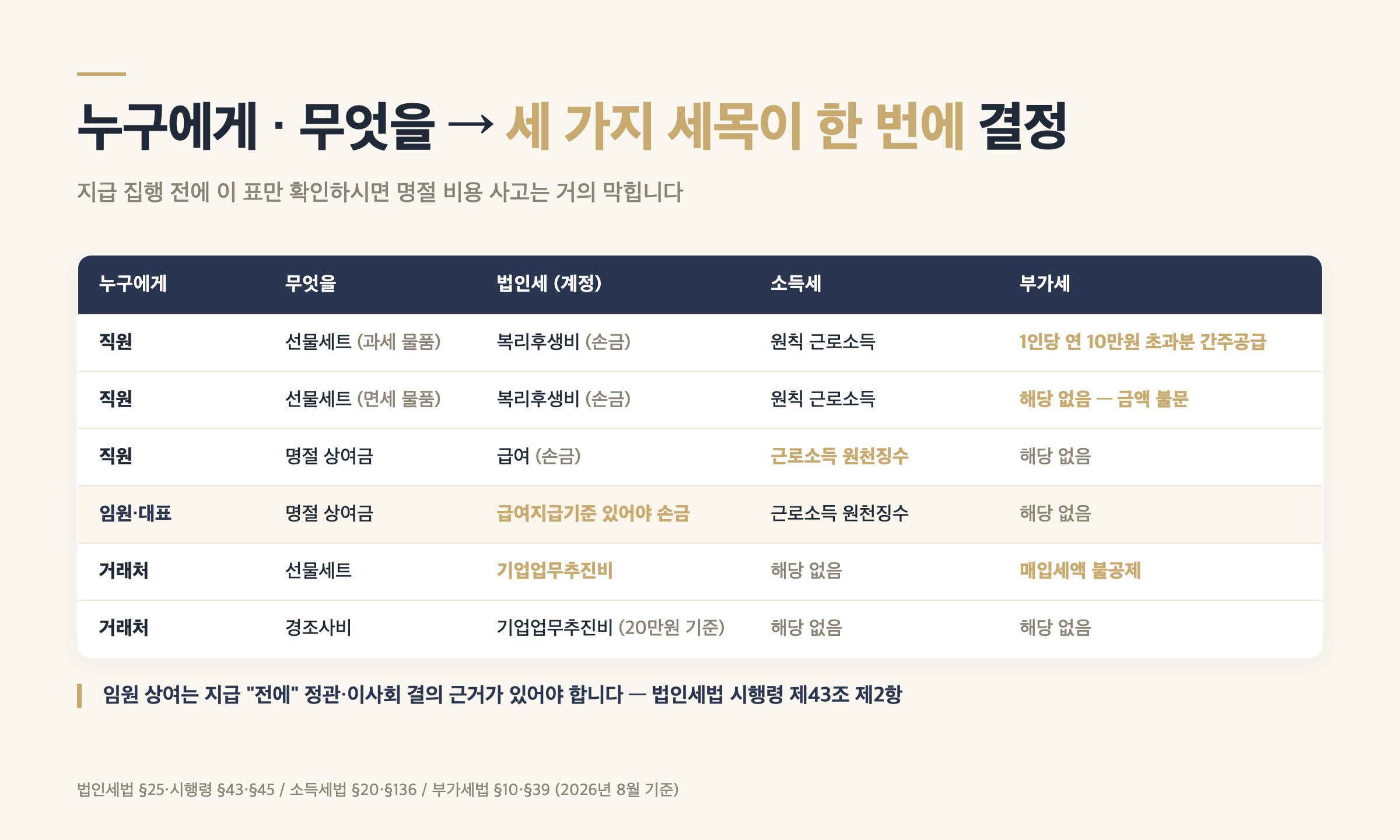 누구에게 · 무엇을 → 세 가지 세목이 한 번에 결정

지급 집행 전에 이 표만 확인하시면 명절 비용 사고는 거의 막힙니다

| 누구에게 | 무엇을 | 법인세 (계정) | 소득세 | 부가세 |
|---|---|---|---|---|
| 직원 | 선물세트 (과세 물품) | 복리후생비 (손금) | 원칙 근로소득 | 1인당 연 10만원 초과분 간주공급 |
| 직원 | 선물세트 (면세 물품) | 복리후생비 (손금) | 원칙 근로소득 | 해당 없음 — 금액 불문 |
| 직원 | 명절 상여금 | 급여 (손금) | 근로소득 원천징수 | 해당 없음 |
| 임원·대표 | 명절 상여금 | 급여지급기준 있어야 손금 | 근로소득 원천징수 | 해당 없음 |
| 거래처 | 선물세트 | 기업업무추진비 | 해당 없음 | 매입세액 불공제 |
| 거래처 | 경조사비 | 기업업무추진비 (20만원 기준) | 해당 없음 | 해당 없음 |

임원 상여는 지급 "전에" 정관·이사회 결의 근거가 있어야 합니다 — 법인세법 시행령 제43조 제2항

법인세법 §25·시행령 §43·§45 / 소득세법 §20·§136 / 부가세법 §10·§39 (2026년 8월 기준)