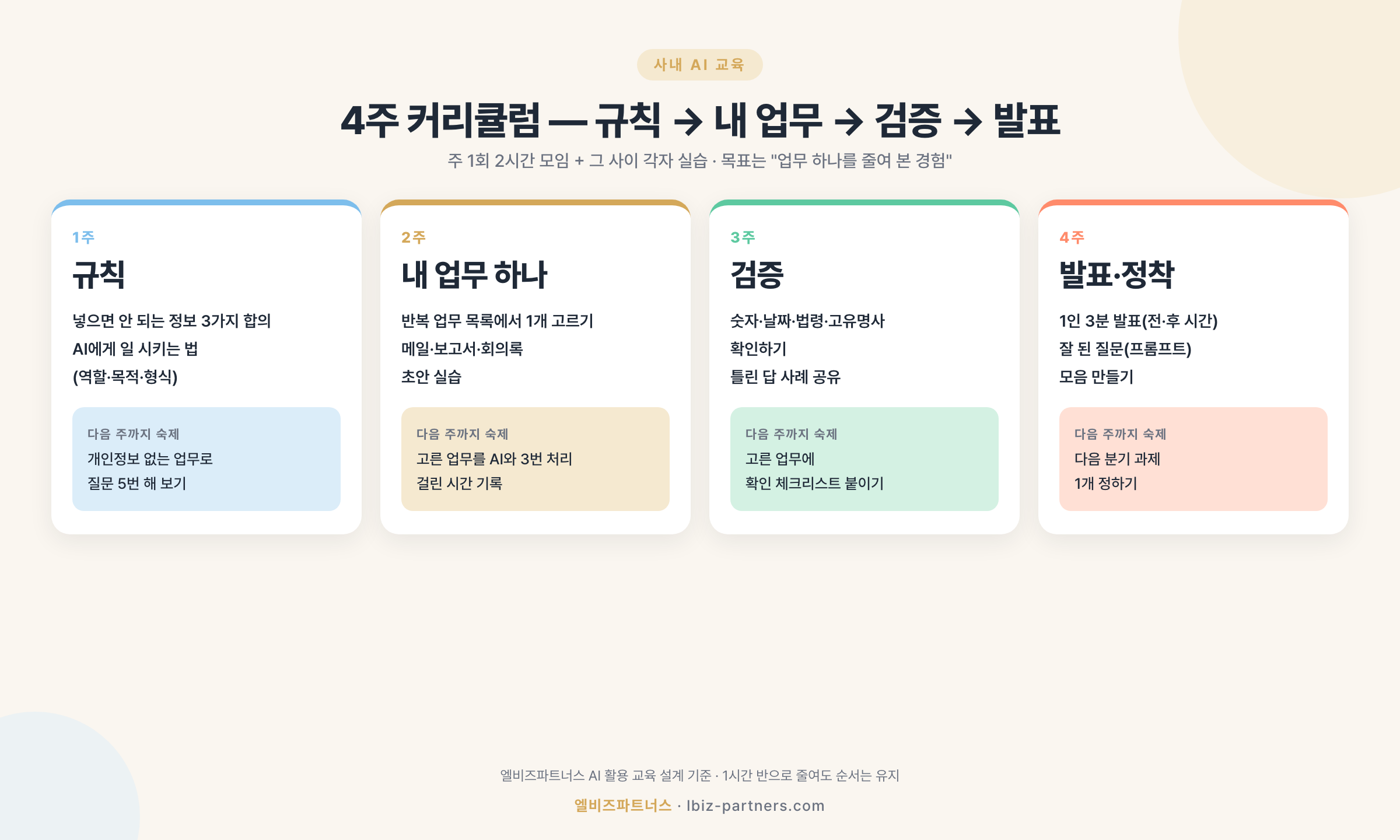 사내 AI 교육

4주 커리큘럼 — 규칙 → 내 업무 → 검증 → 발표

주 1회 2시간 모임 + 그 사이 각자 실습 · 목표는 "업무 하나를 줄여 본 경험"

1주

규칙

넣으면 안 되는 정보 3가지 합의

AI에게 일 시키는 법 (역할·목적·형식)

다음 주까지 숙제

개인정보 없는 업무로 질문 5번 해 보기

2주

내 업무 하나

반복 업무 목록에서 1개 고르기

메일·보고서·회의록 초안 실습

다음 주까지 숙제

고른 업무를 AI와 3번 처리 걸린 시간 기록

3주

검증

숫자·날짜·법령·고유명사 확인하기

틀린 답 사례 공유

다음 주까지 숙제

고른 업무에 확인 체크리스트 붙이기

4주

발표·정착

1인 3분 발표(전·후 시간)

잘 된 질문(프롬프트) 모음 만들기

다음 주까지 숙제

다음 분기 과제 1개 정하기

엘비즈파트너스 AI 활용 교육 설계 기준 · 1시간 반으로 줄여도 순서는 유지

엘비즈파트너스 · lbiz-partners.com