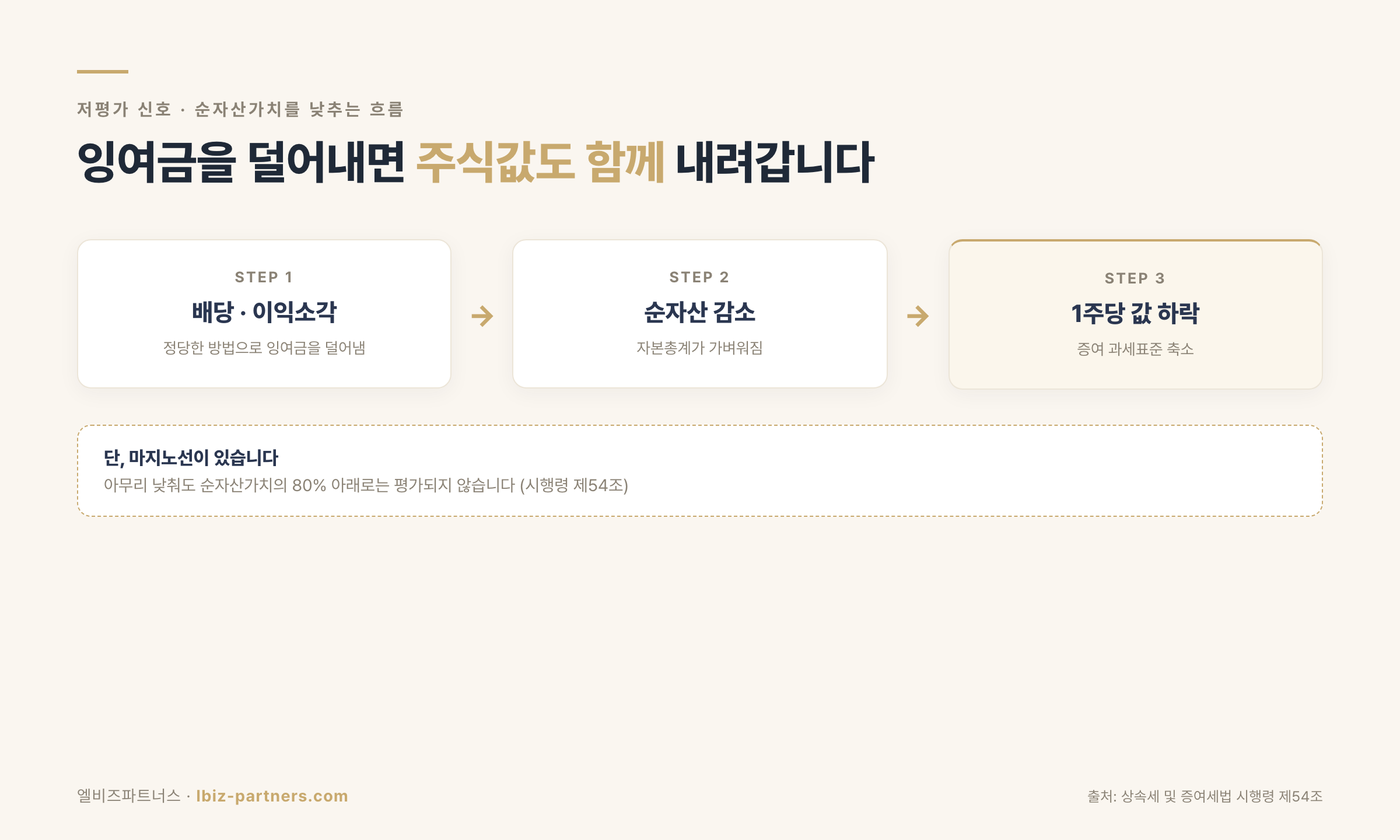 저평가 신호 · 순자산가치를 낮추는 흐름

잉여금을 덜어내면 주식값도 함께 내려갑니다

STEP 1
배당 · 이익소각
정당한 방법으로 잉여금을 덜어냄

STEP 2
순자산 감소
자본총계가 가벼워짐

STEP 3
1주당 값 하락
증여 과세표준 축소

단, 마지노선이 있습니다
아무리 낮춰도 순자산가치의 80% 아래로는 평가되지 않습니다 (시행령 제54조)

엘비즈파트너스 · lbiz-partners.com

출처: 상속세 및 증여세법 시행령 제54조