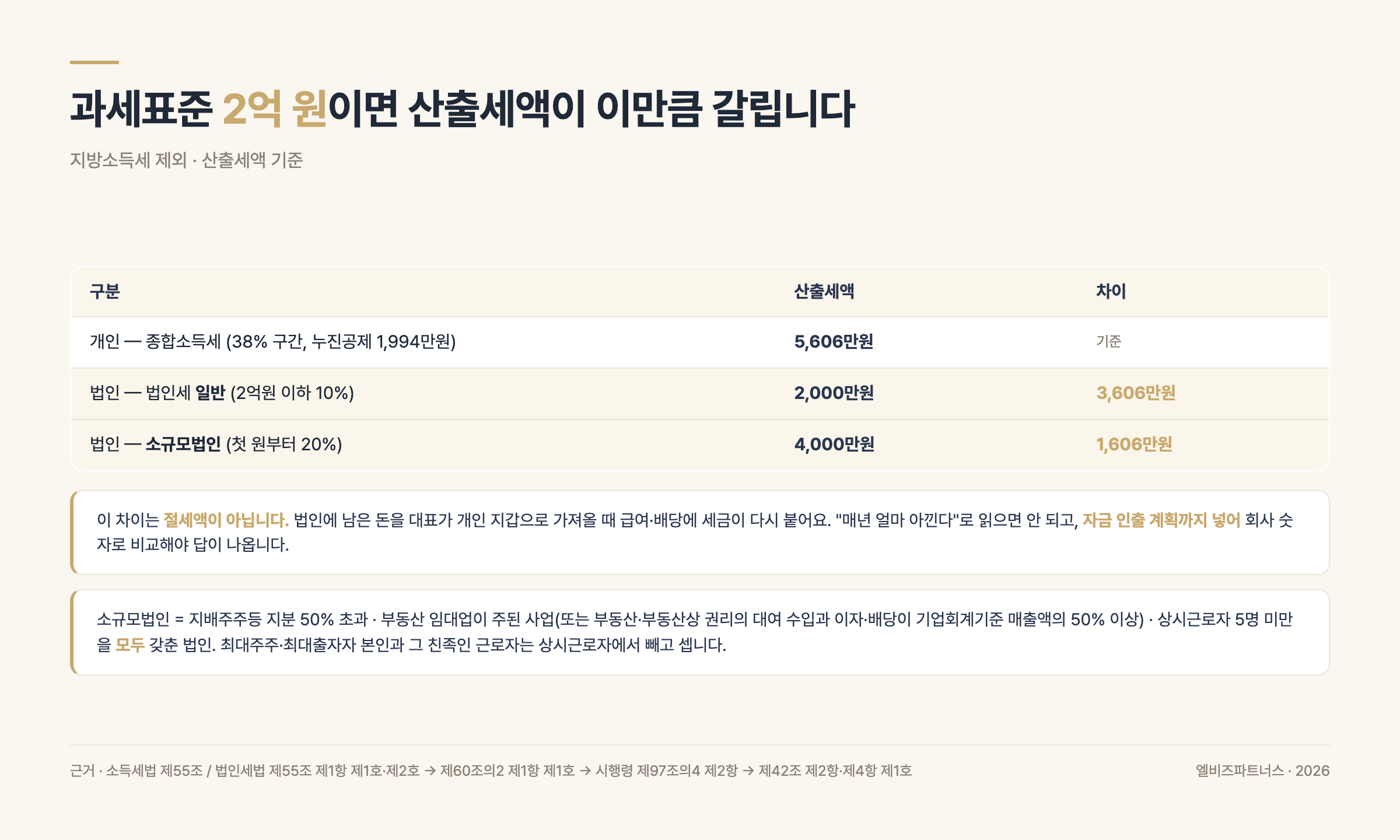 과세표준 2억 원이면 산출세액이 이만큼 갈립니다

지방소득세 제외 · 산출세액 기준

| 구분 | 산출세액 | 차이 |
|---|---|---|
| 개인 — 종합소득세 (38% 구간, 누진공제 1,994만원) | 5,606만원 | 기준 |
| 법인 — 법인세 일반 (2억원 이하 10%) | 2,000만원 | 3,606만원 |
| 법인 — 소규모법인 (첫 원부터 20%) | 4,000만원 | 1,606만원 |

이 차이는 절세액이 아닙니다. 법인에 남은 돈을 대표가 개인 지갑으로 가져올 때 급여·배당에 세금이 다시 붙어요. "매년 얼마 아낀다"로 읽으면 안 되고, 자금 인출 계획까지 넣어 회사 숫자로 비교해야 답이 나옵니다.

소규모법인 = 지배주주등 지분 50% 초과 · 부동산 임대업이 주된 사업(또는 부동산·부동산상 권리의 대여 수입과 이자·배당이 기업회계기준 매출액의 50% 이상) · 상시근로자 5명 미만을 모두 갖춘 법인. 최대주주·최대출자자 본인과 그 친족인 근로자는 상시근로자에서 빼고 셉니다.

근거 · 소득세법 제55조 / 법인세법 제55조 제1항 제1호·제2호 → 제60조의2 제1항 제1호 → 시행령 제97조의4 제2항 → 제42조 제2항·제4항 제1호

엘비즈파트너스 · 2026